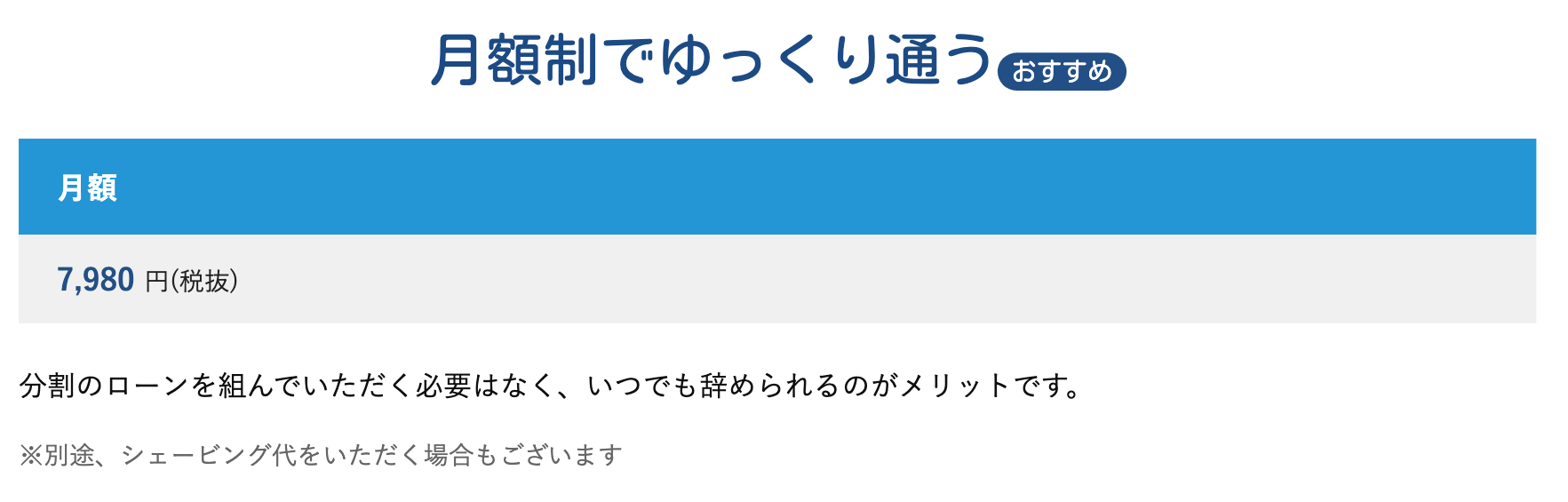 月額制でゆっくり通う おすすめ

| 月額 |
|---|
| 7,980 円(税抜) |

分割のローンを組んでいただく必要はなく、いつでも辞められるのがメリットです。

※別途、シェービング代をいただく場合もございます